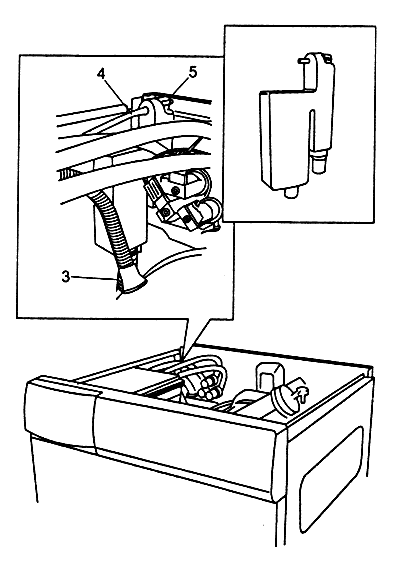 4
5
3